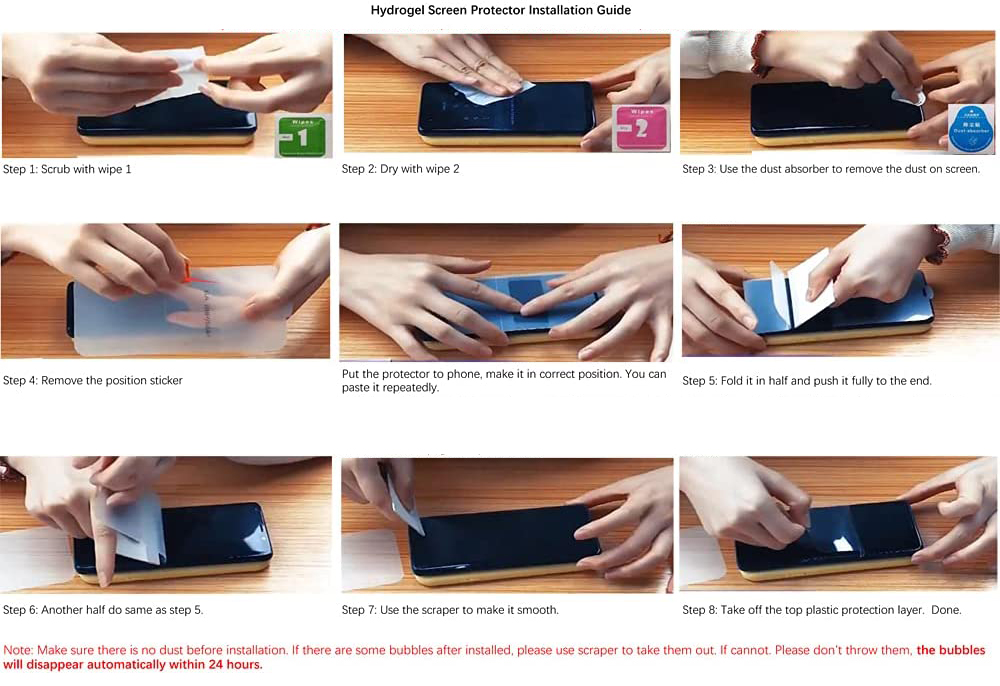 Hydrogel Screen Protector Installation Guide

Wipes 1

Step 1: Scrub with wipe 1

Wipes 2

Step 2: Dry with wipe 2

Dust absorber

Step 3: Use the dust absorber to remove the dust on screen.

Step 4: Remove the position sticker

Put the protector to phone, make it in correct position. You can paste it repeatedly.

Step 5: Fold it in half and push it fully to the end.

Step 6: Another half do same as step 5.

Step 7: Use the scraper to make it smooth.

Step 8: Take off the top plastic protection layer. Done.

Note: Make sure there is no dust before installation. If there are some bubbles after installed, please use scraper to take them out. If cannot. Please don't throw them, the bubbles will disappear automatically within 24 hours.